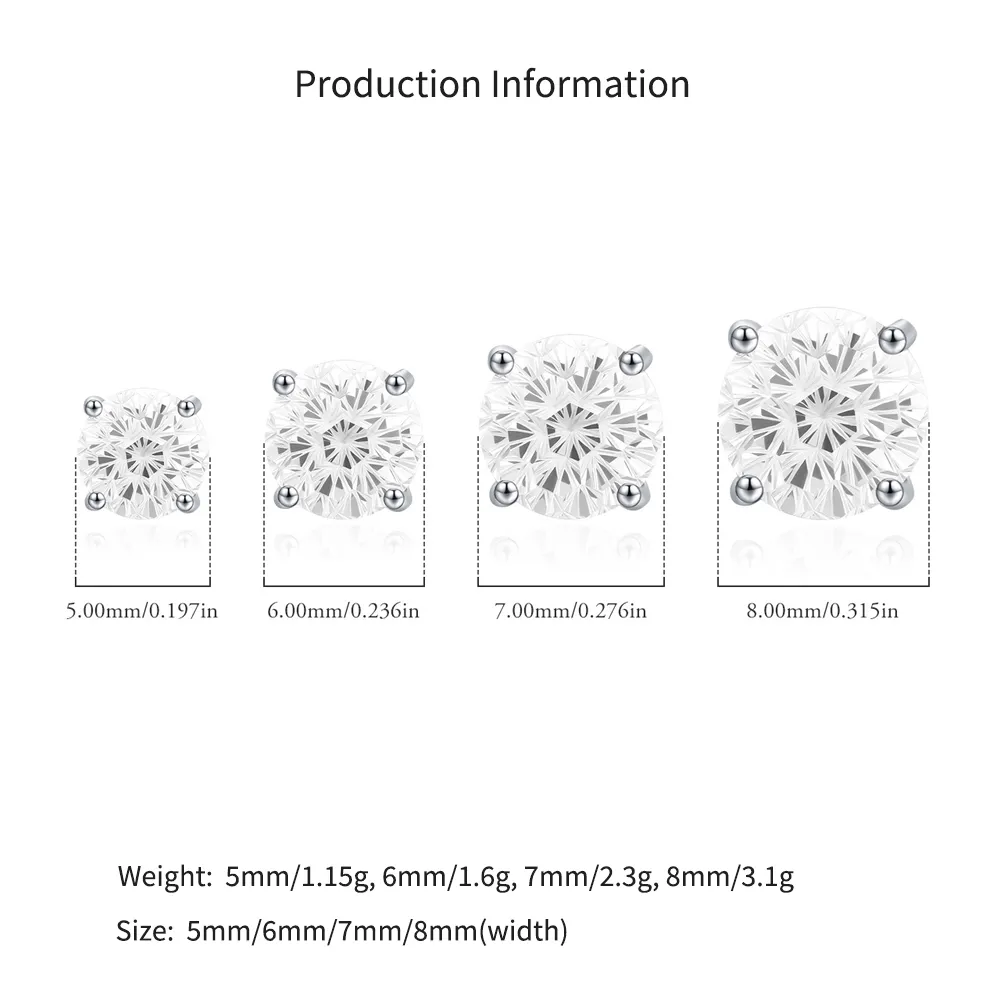 Production Information

5.00mm/0.197in

6.00mm/0.236in

7.00mm/0.276in

8.00mm/0.315in

Weight: 5mm/1.15g, 6mm/1.6g, 7mm/2.3g, 8mm/3.1g

Size: 5mm/6mm/7mm/8mm(width)